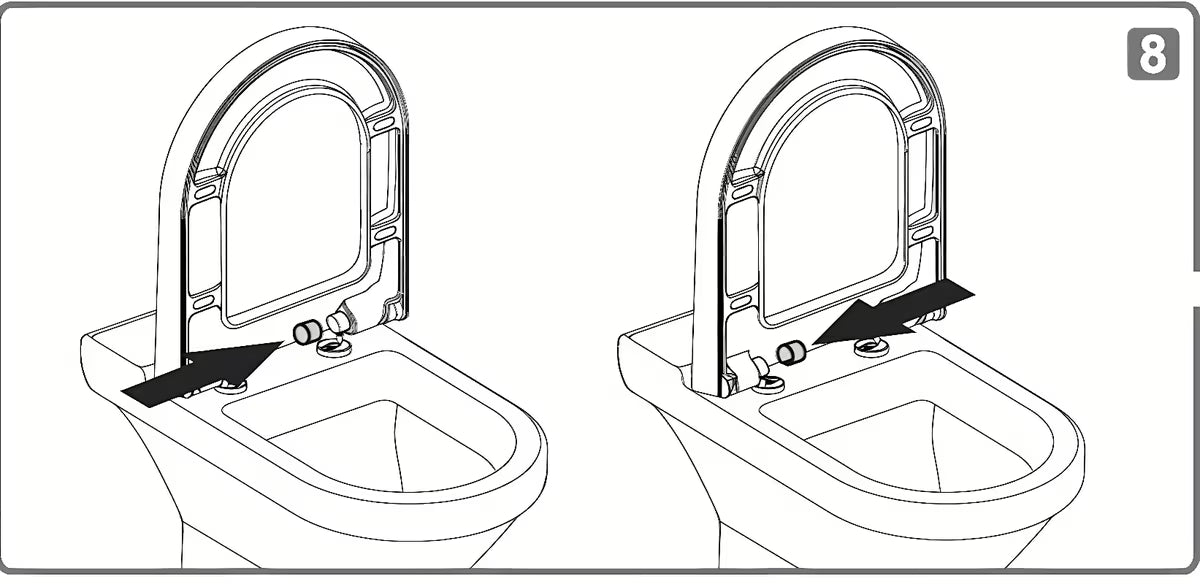 8