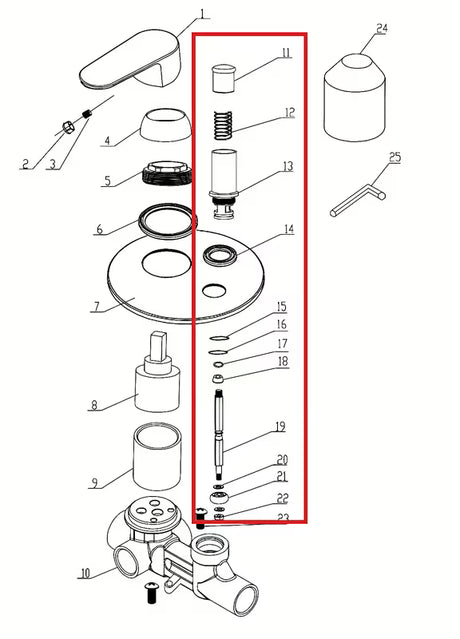 1
2
3
4
5
6
7
8
9
10
11
12
13
14
15
16
17
18
19
20
21
22
23
24
25