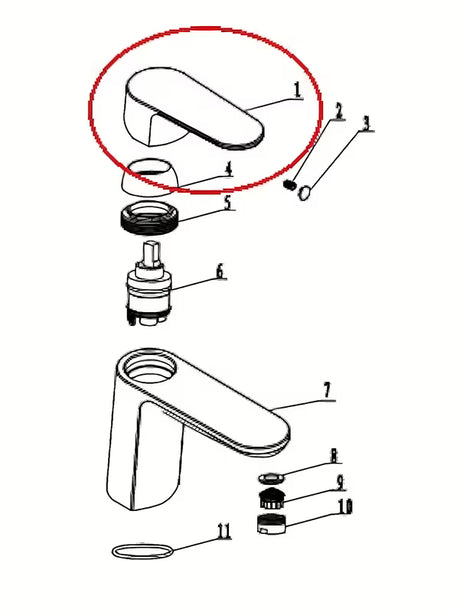 1
2
3
4
5
6
7
8
9
10
11