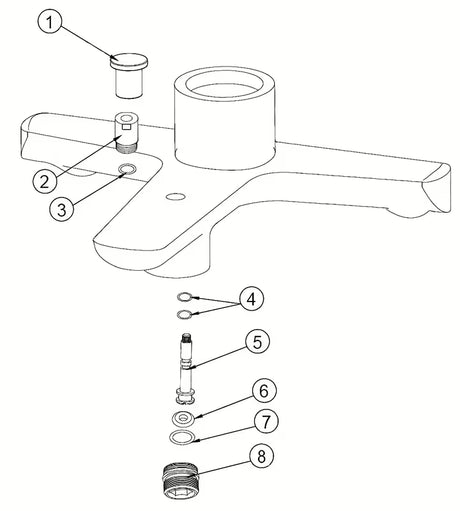 1
2
3
4
5
6
7
8