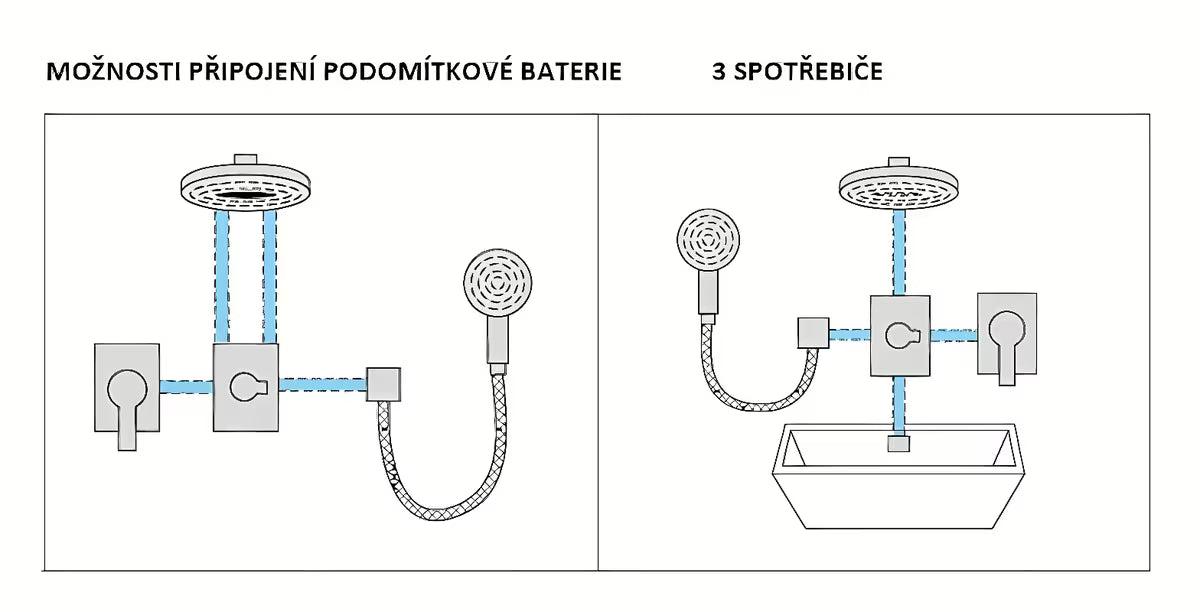 MOŽNOSTI PŘIPOJENÍ PODOMÍTKOVÉ BATERIE 3 SPOTŘEBIČE