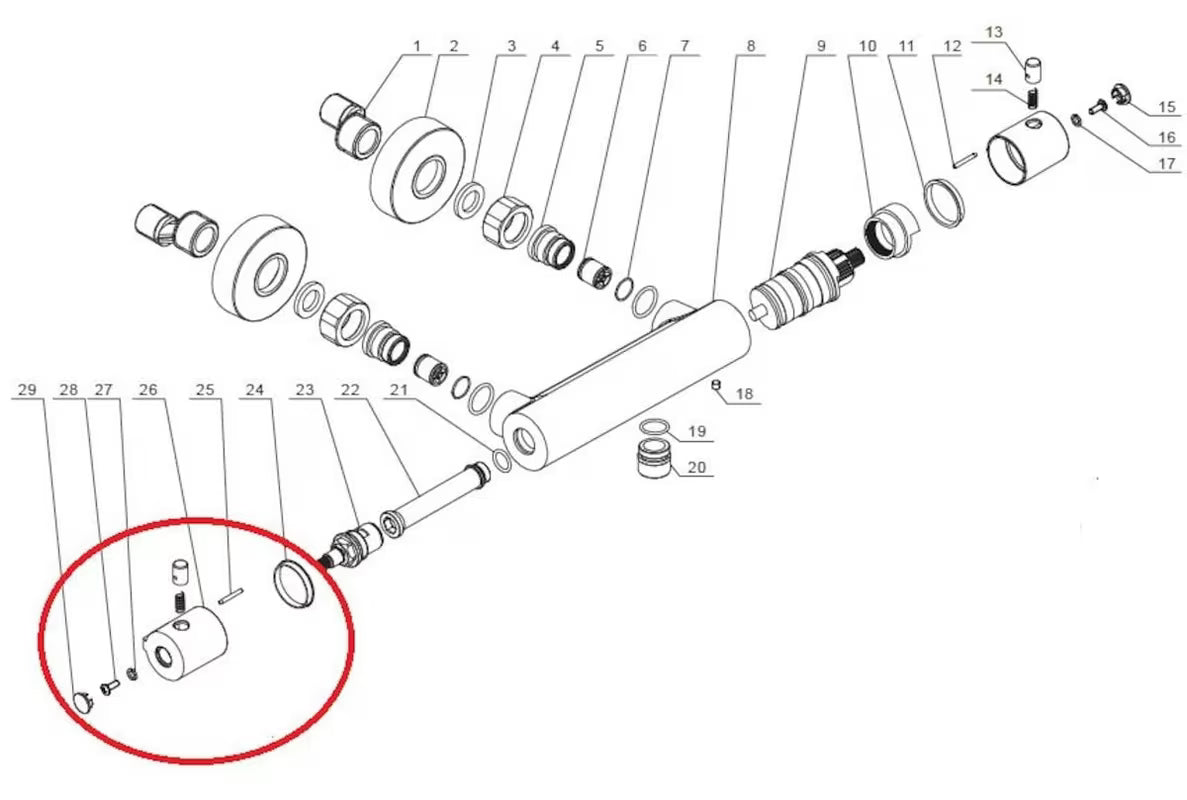 1 2 3 4 5 6 7 8 9 10 11 12 13 14 15 16 17 18 19 20 29 28 27 26 25 24 23 22 21