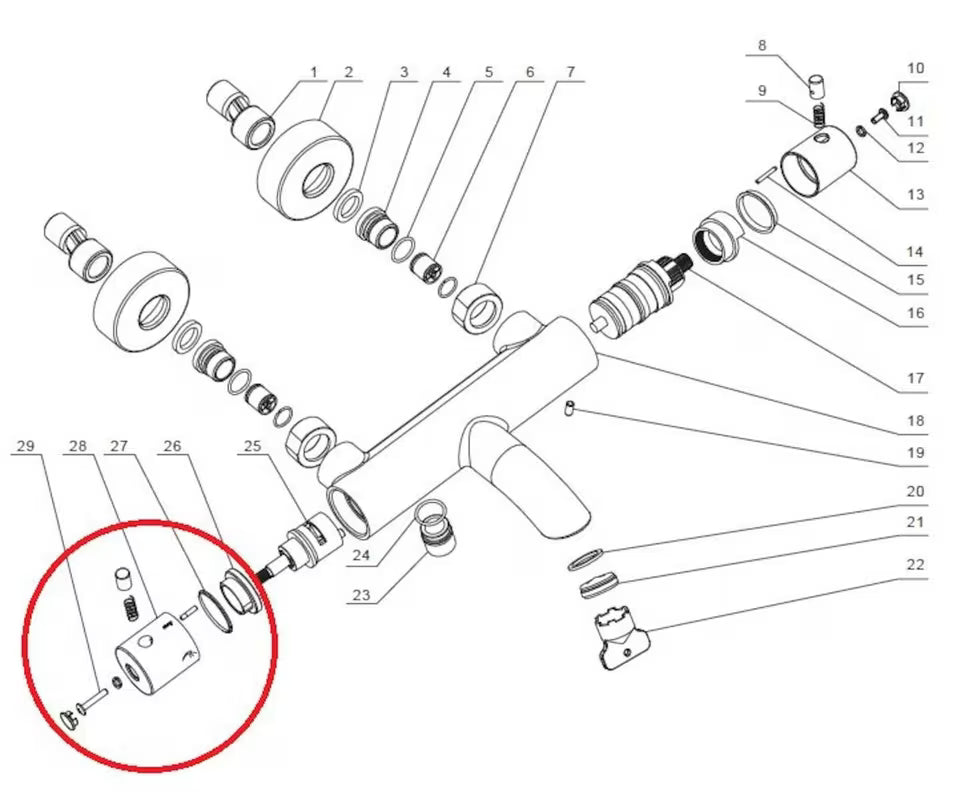 1 2 3 4 5 6 7
8
9
10
11
12
13
14
15
16
17
18
19
20
21
22
29 28 27 26 25
24
23