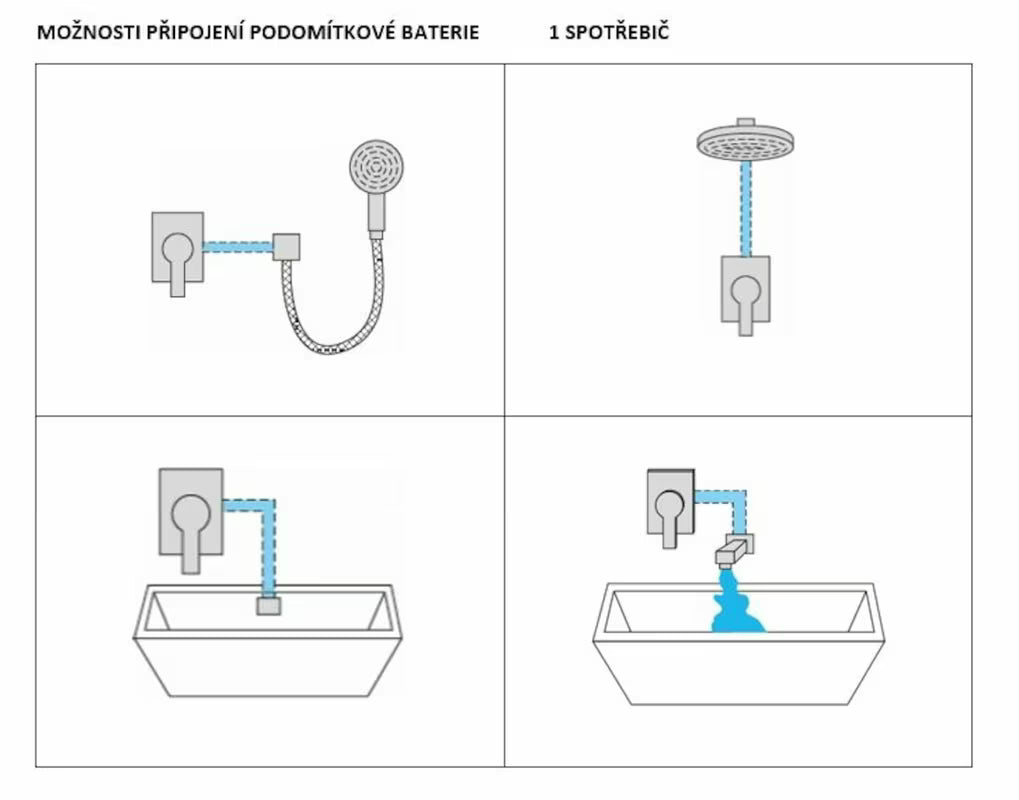 MOŽNOSTI PŘIPOJENÍ PODOMÍTKOVÉ BATERIE 1 SPOTŘEBIČ