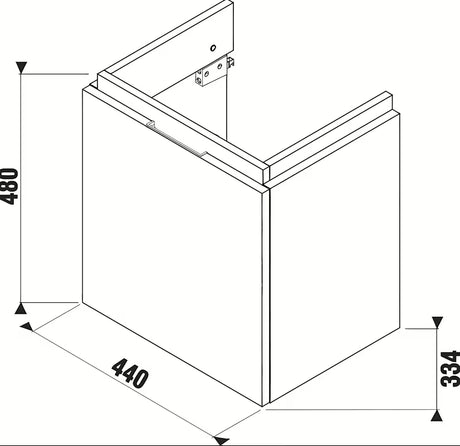 480
440
334