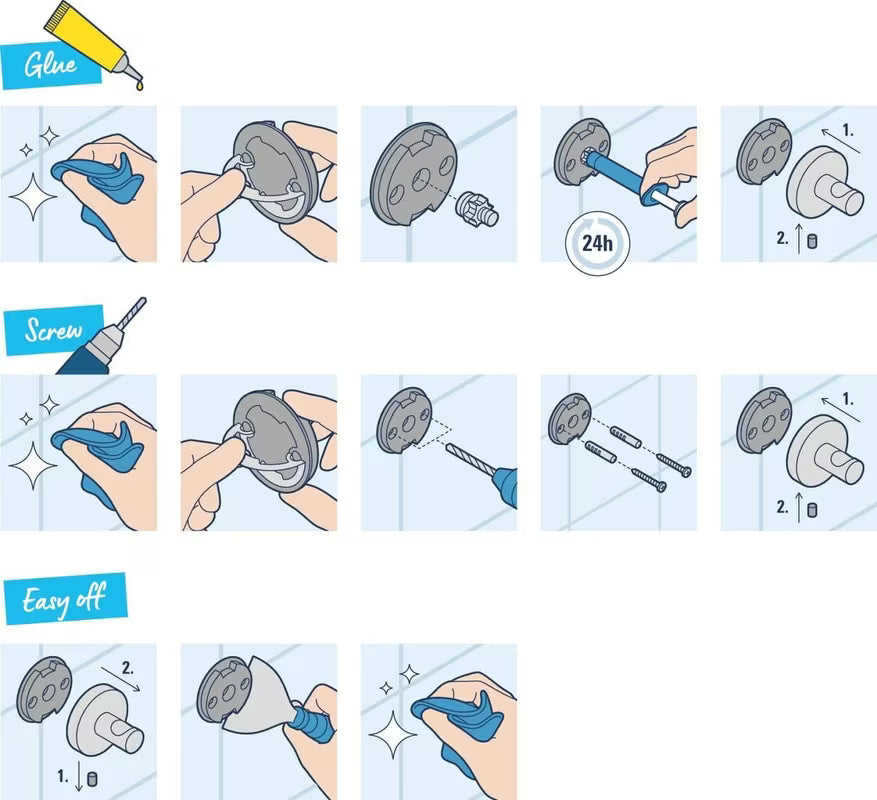 Glue

24h

1.

2.

Screw

1.

2.

Easy off

2.

1.