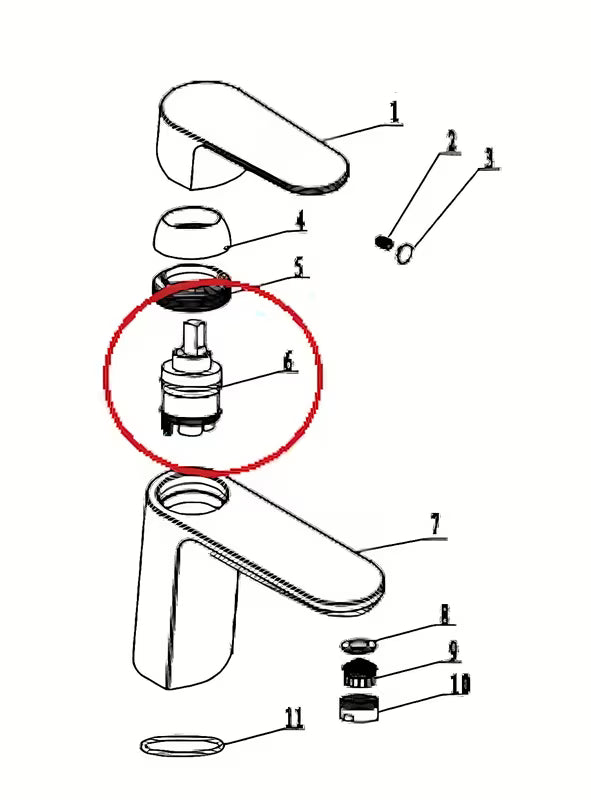 1
2
3
4
5
6
7
8
9
10
11