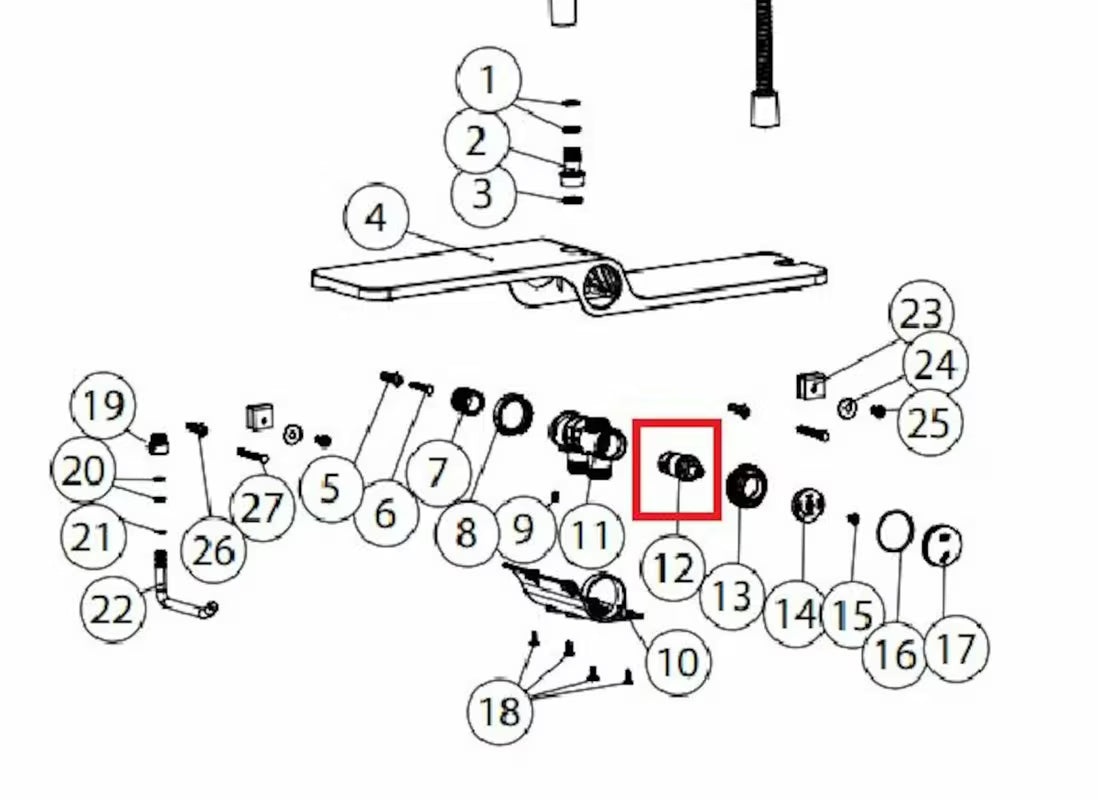 1
2
3
4
23
24
25
19
20
21
22
26
27
5
6
7
8
9
11
12
13
14
15
16
17
10
18