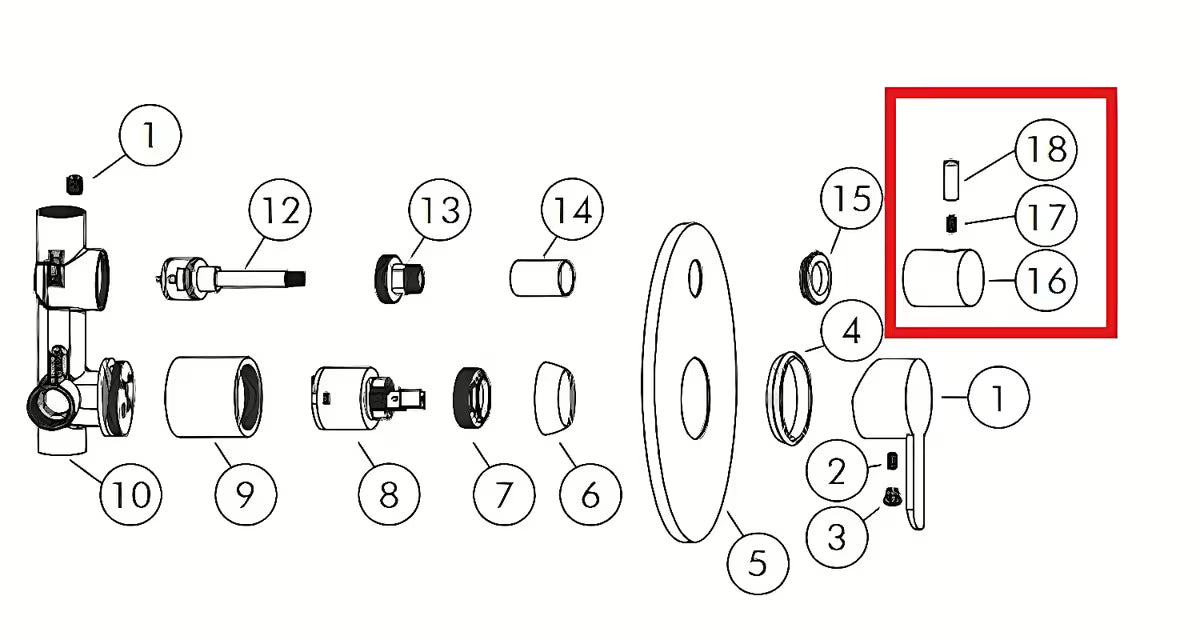 1
12
13
14
15
18
17
16
4
1
10
9
8
7
6
5
2
3