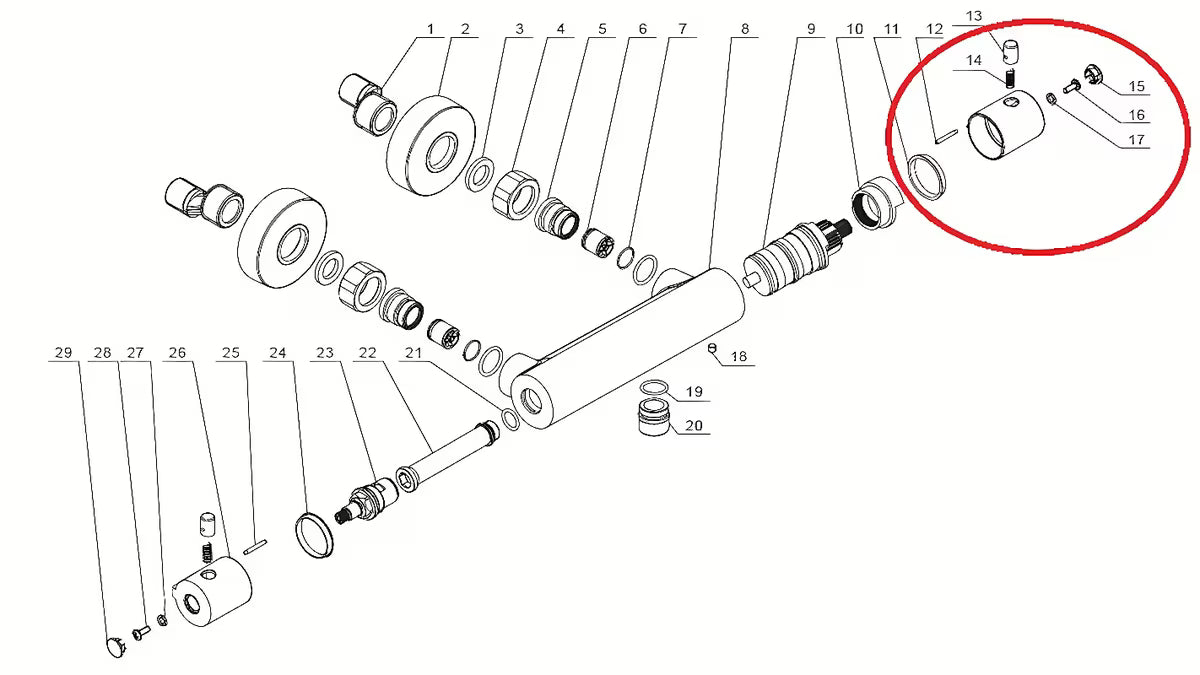 1 2 3 4 5 6 7 8 9 10 11 12 13
14
15
16
17
18
19
20
29 28 27 26 25 24 23 22 21