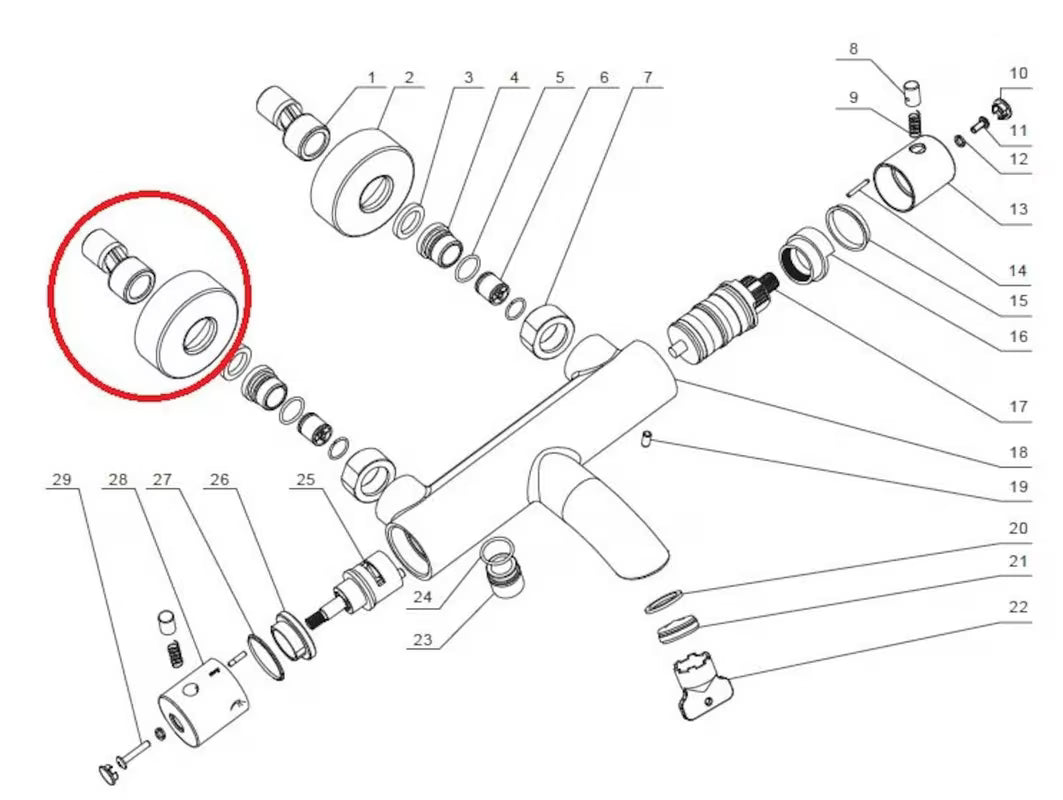 1 2 3 4 5 6 7
8
9
10
11
12
13
14
15
16
17
18
19
20
21
22
29 28 27 26 25
24
23