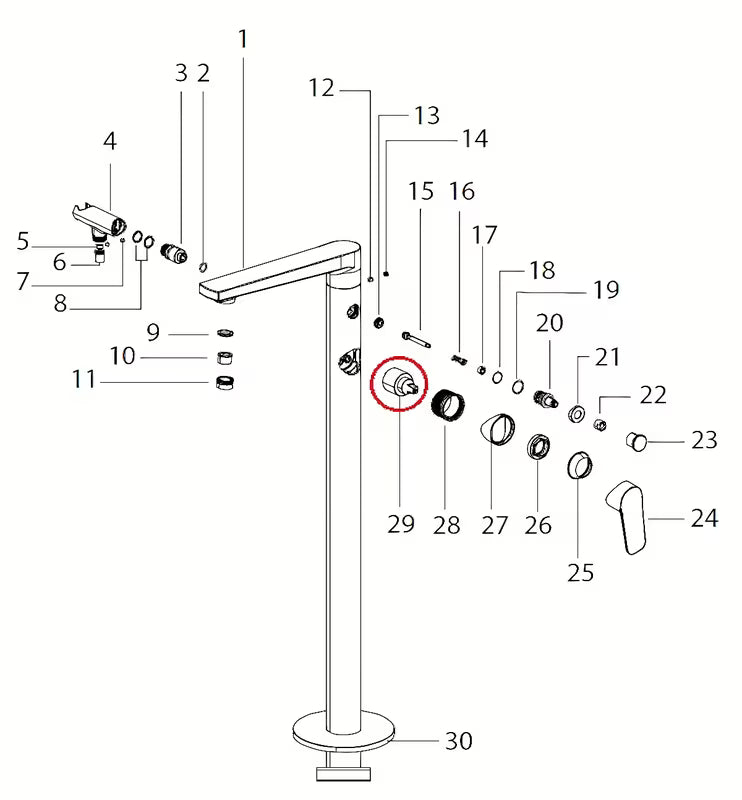 1
3 2
4
5
6
7
8
9
10
11
12
13
14
15
16
17
18
19
20
21
22
23
24
25
26
27
28
29
30