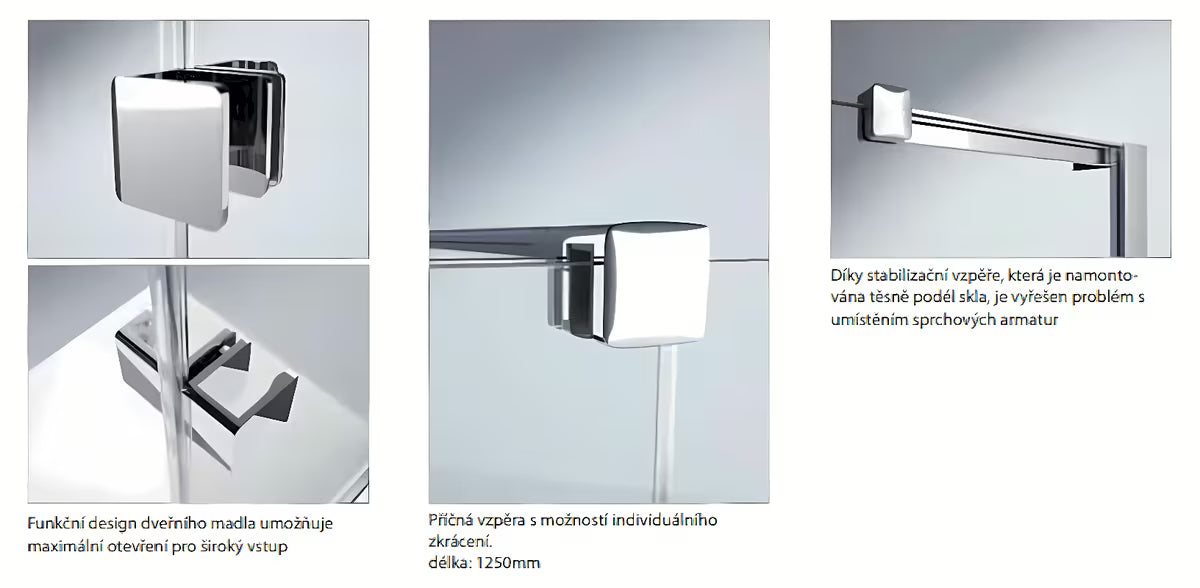 Funkční design dveřního madla umožňuje maximální otevření pro široký vstup

Příčná vzpěra s možností individuálního zkrácení.
délka: 1250mm

Díky stabilizační vzpěře, která je namontována těsně podél skla, je vyřešen problém s umístěním sprchových armatur